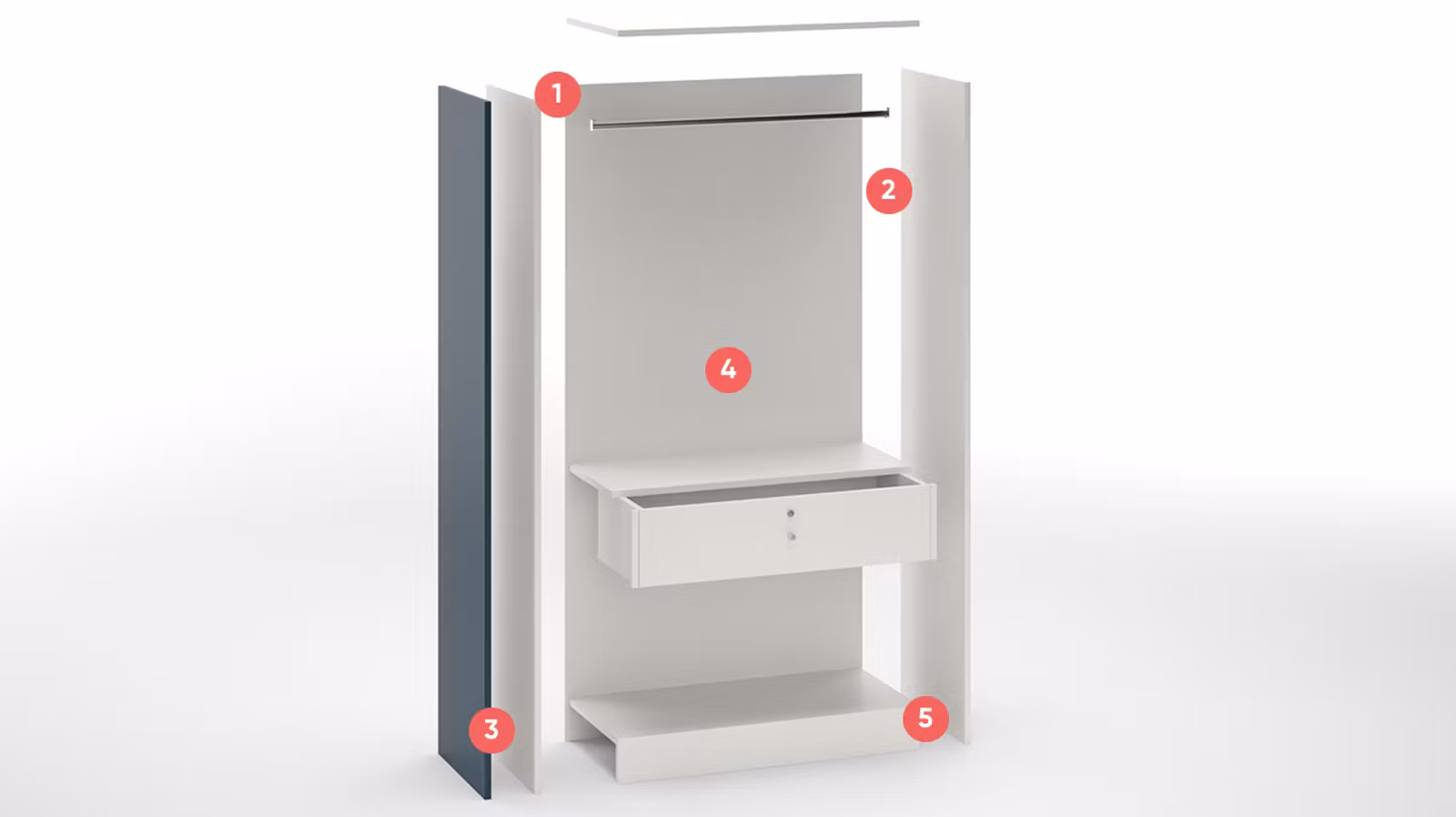 1
2
4
3
5